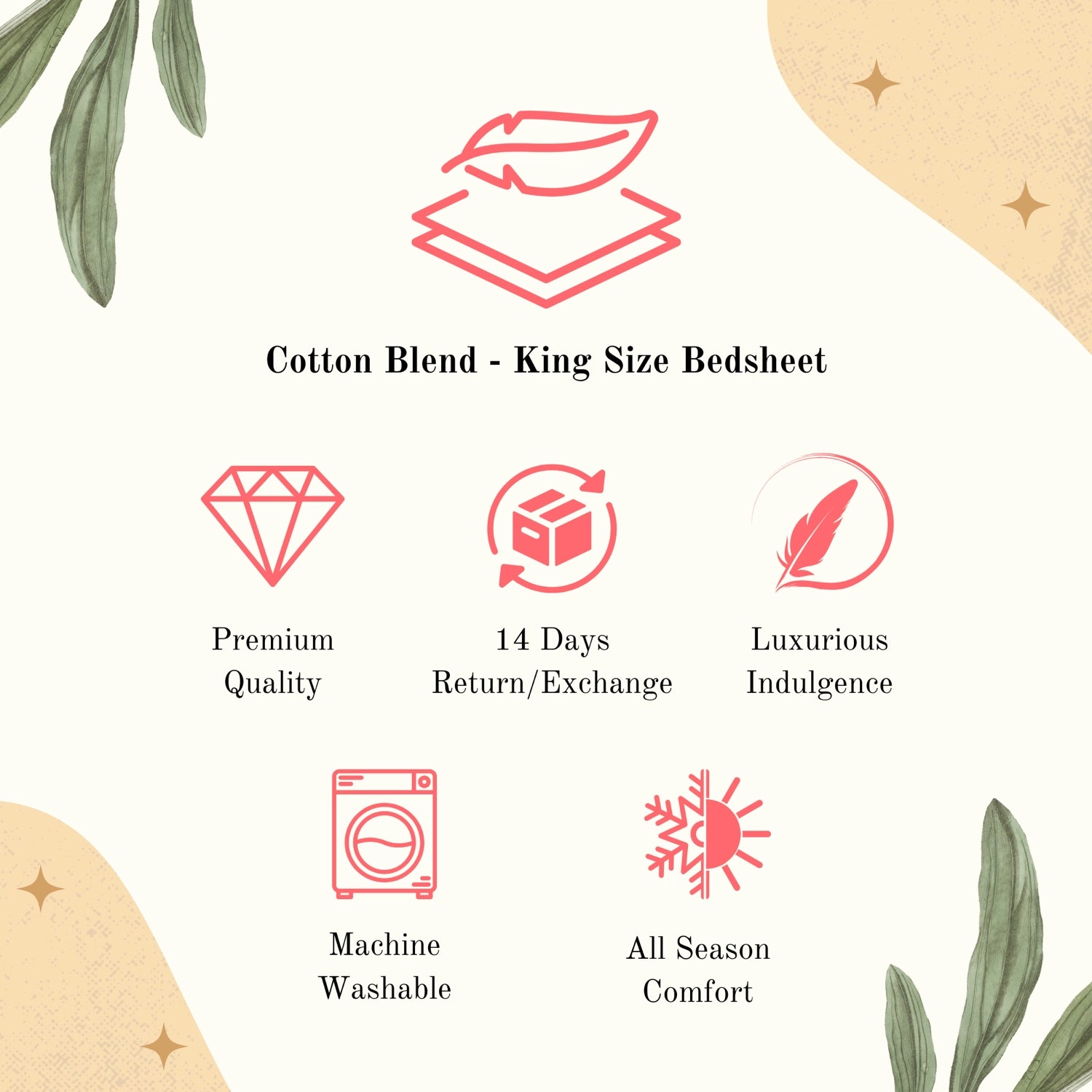 Cotton Blend - King Size Bedsheet

Premium Quality

14 Days Return/Exchange

Luxurious Indulgence

Machine Washable

All Season Comfort