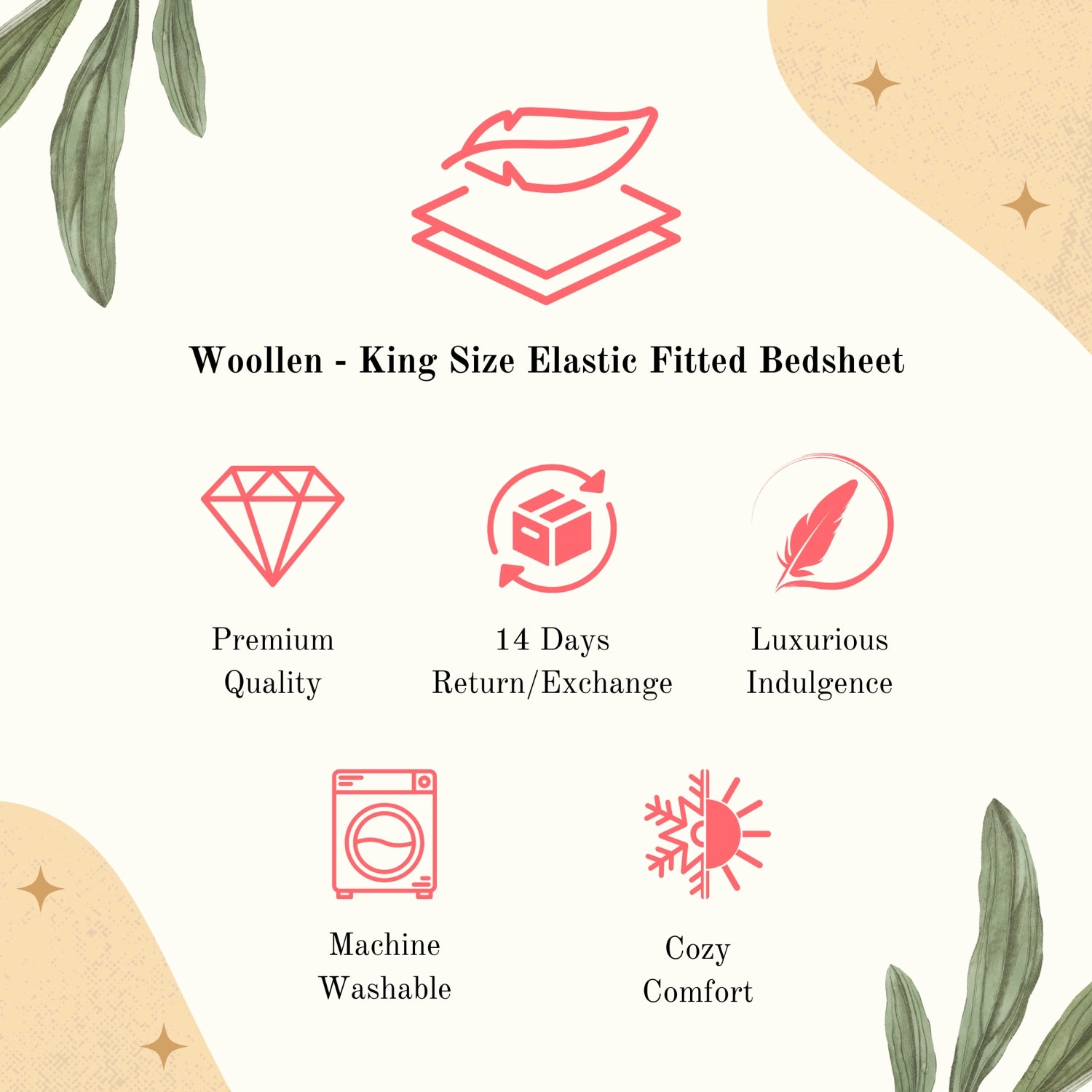 Woollen - King Size Elastic Fitted Bedsheet

Premium Quality

14 Days Return/Exchange

Luxurious Indulgence

Machine Washable

Cozy Comfort