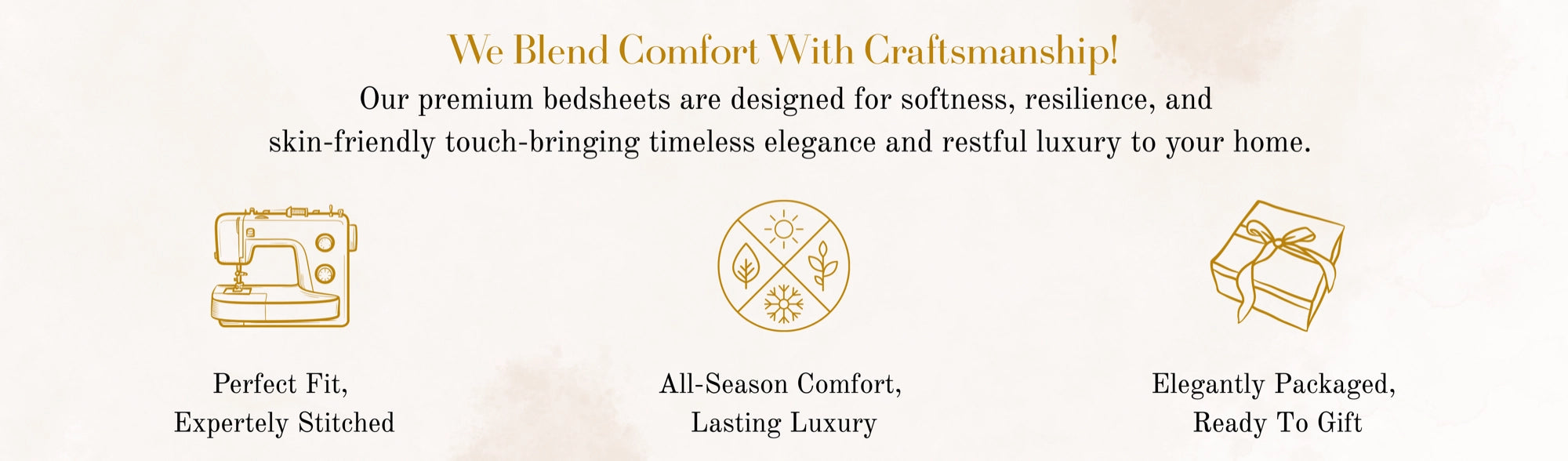 We Blend Comfort With Craftsmanship!

Our premium bedsheets are designed for softness, resilience, and skin-friendly touch-bringing timeless elegance and restful luxury to your home.

Perfect Fit, Expertely Stitched

All-Season Comfort, Lasting Luxury

Elegantly Packaged, Ready To Gift