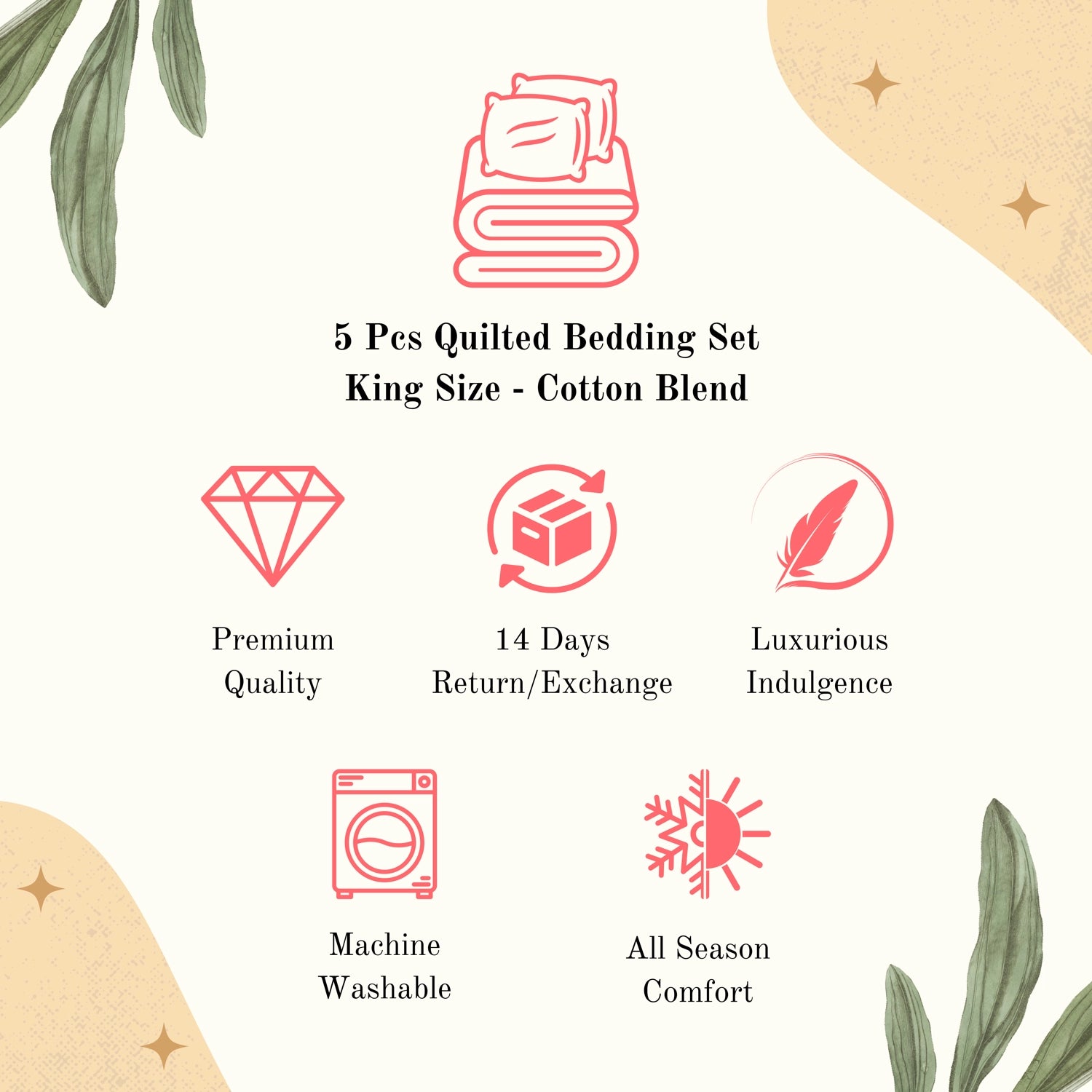 5 Pcs Quilted Bedding Set
King Size - Cotton Blend

Premium Quality

14 Days Return/Exchange

Luxurious Indulgence

Machine Washable

All Season Comfort